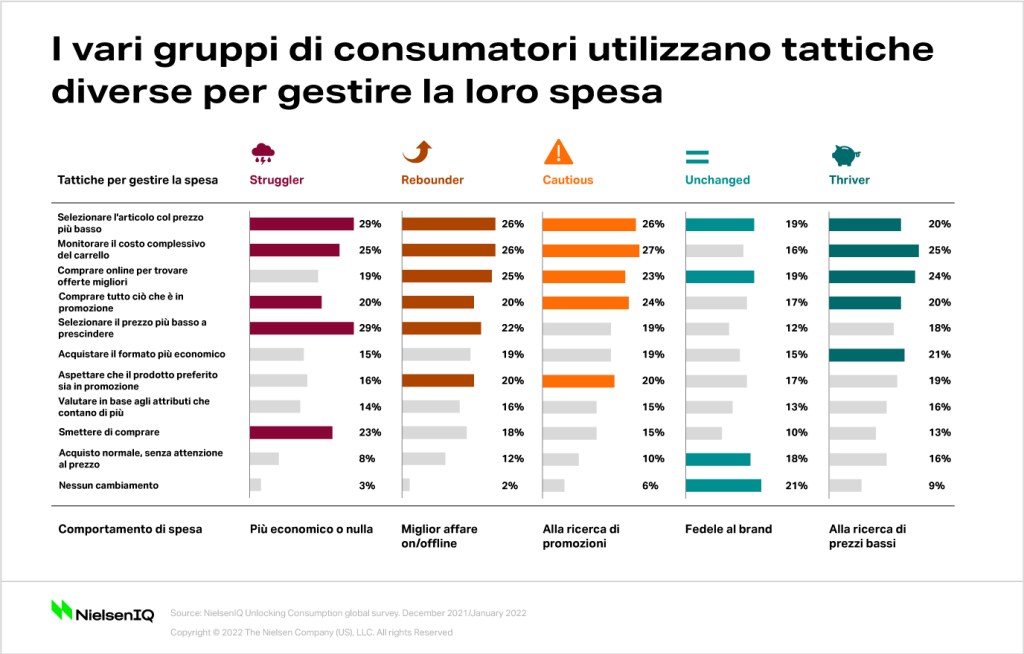 I vari gruppi di consumatori utilizzano tattiche diverse per gestire la loro spesa

| Tattiche per gestire la spesa | Struggler | Rebounder | Cautious | Unchanged | Thriver |
|---|---|---|---|---|---|
| Selezionare l'articolo col prezzo più basso | 29% | 26% | 26% | 19% | 20% |
| Monitorare il costo complessivo del carrello | 25% | 26% | 27% | 16% | 25% |
| Comprare online per trovare offerte migliori | 19% | 25% | 23% | 19% | 24% |
| Comprare tutto ciò che è in promozione | 20% | 20% | 24% | 17% | 20% |
| Selezionare il prezzo più basso a prescindere | 29% | 22% | 19% | 12% | 18% |
| Acquistare il formato più economico | 15% | 19% | 19% | 15% | 21% |
| Aspettare che il prodotto preferito sia in promozione | 16% | 20% | 20% | 17% | 19% |
| Valutare in base agli attributi che contano di più | 14% | 16% | 15% | 13% | 16% |
| Smettere di comprare | 23% | 18% | 15% | 10% | 13% |
| Acquisto normale, senza attenzione al prezzo | 8% | 12% | 10% | 18% | 16% |
| Nessun cambiamento | 3% | 2% | 6% | 21% | 9% |
| Comportamento di spesa | Più economico o nulla | Miglior affare on/offline | Alla ricerca di promozioni | Fedele al brand | Alla ricerca di prezzi bassi |

NielsenIQ

Source: NielsenIQ Unlocking Consumption global survey. December 2021/January 2022

Copyright © 2022 The Nielsen Company (US), LLC. All rights Reserved